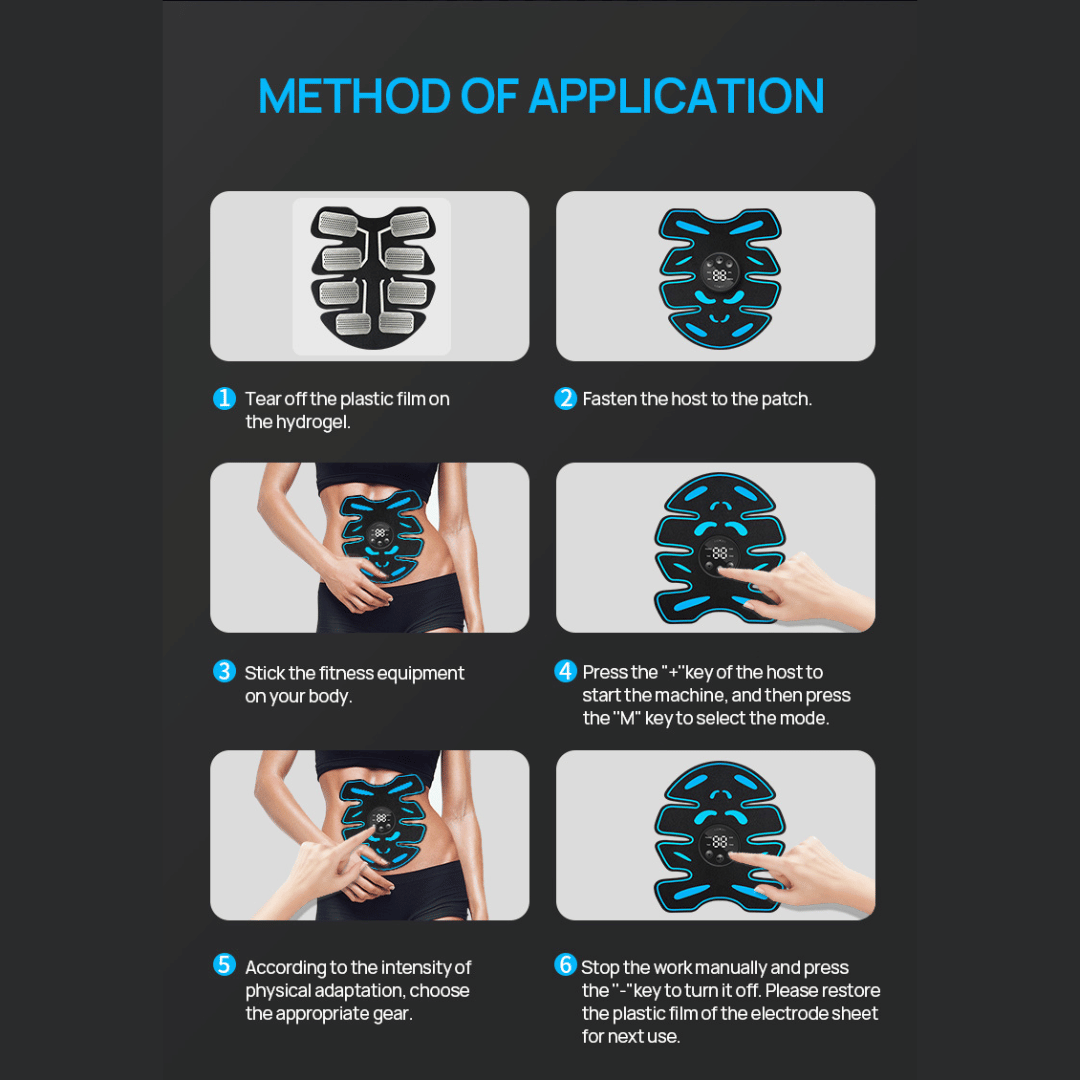 METHOD OF APPLICATION

1 Tear off the plastic film on the hydrogel.

2 Fasten the host to the patch.

3 Stick the fitness equipment on your body.

4 Press the "+"key of the host to start the machine, and then press the "M" key to select the mode.

5 According to the intensity of physical adaptation, choose the appropriate gear.

6 Stop the work manually and press the "-"key to turn it off. Please restore the plastic film of the electrode sheet for next use.